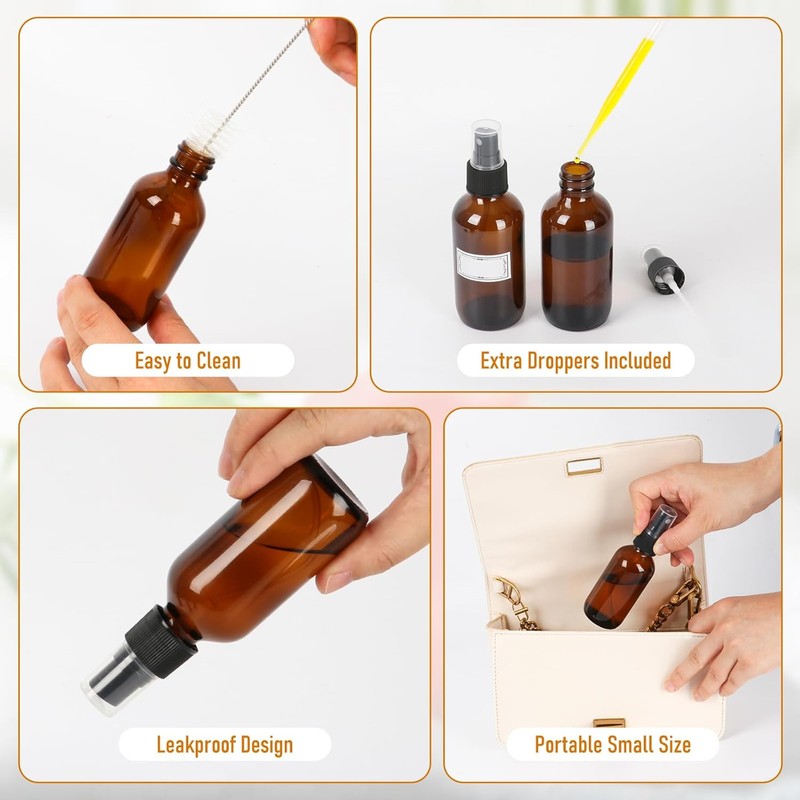 Easy to Clean

Extra Droppers Included

Leakproof Design

Portable Small Size