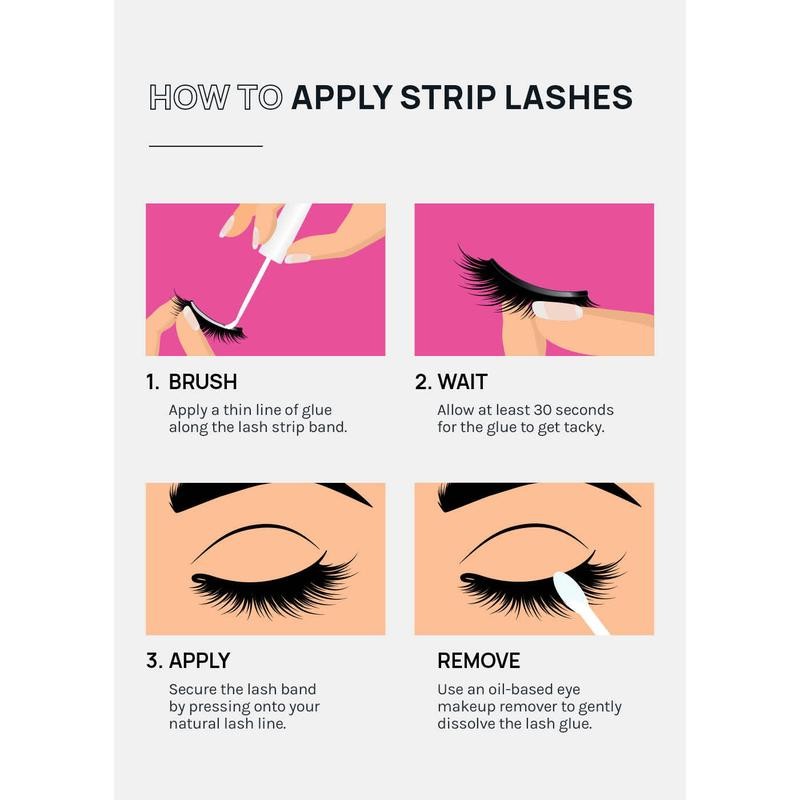 HOW TO APPLY STRIP LASHES

1. BRUSH
Apply a thin line of glue along the lash strip band.

2. WAIT
Allow at least 30 seconds for the glue to get tacky.

3. APPLY
Secure the lash band by pressing onto your natural lash line.

REMOVE
Use an oil-based eye makeup remover to gently dissolve the lash glue.