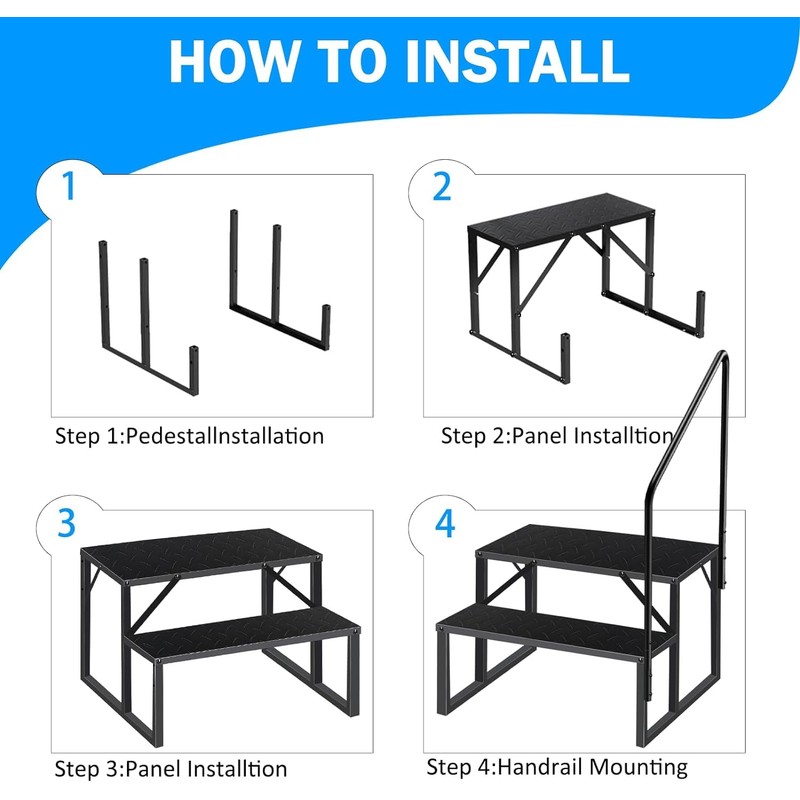 HOW TO INSTALL

1

Step 1:PedestalInstallation

2

Step 2:Panel Installtion

3

Step 3:Panel Installtion

4

Step 4:Handrail Mounting