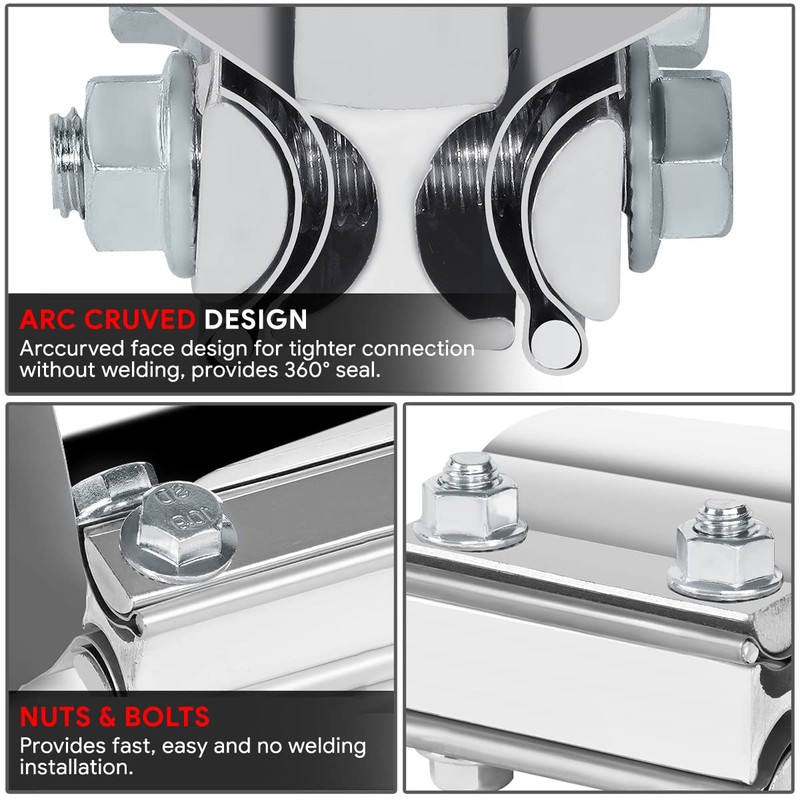 ARC CRUVED DESIGN
Arccurved face design for tighter connection without welding, provides 360° seal.

SD
10.9

NUTS & BOLTS
Provides fast, easy and no welding installation.