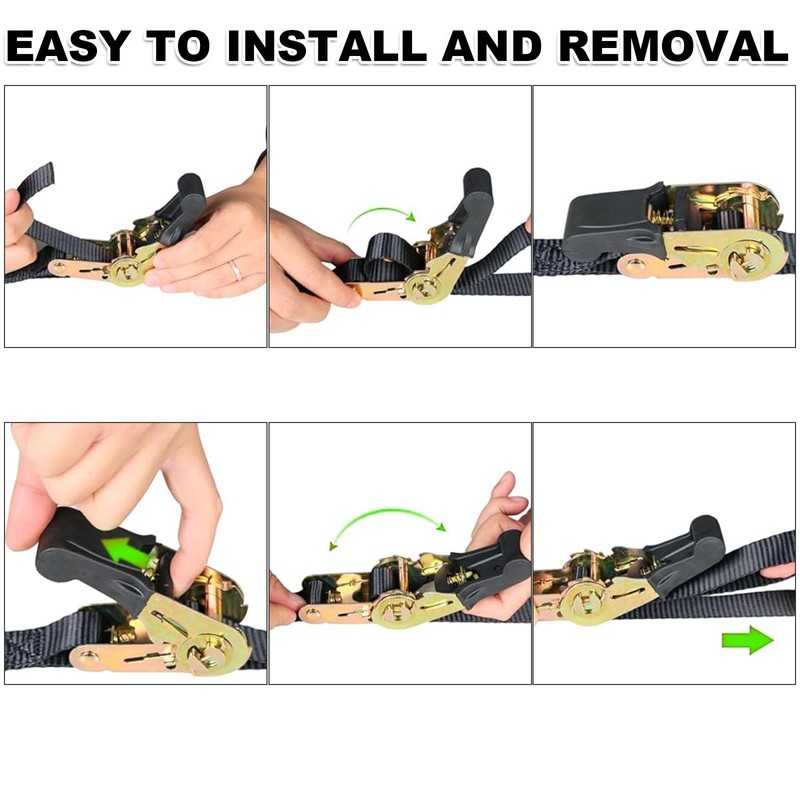 EASY TO INSTALL AND REMOVAL