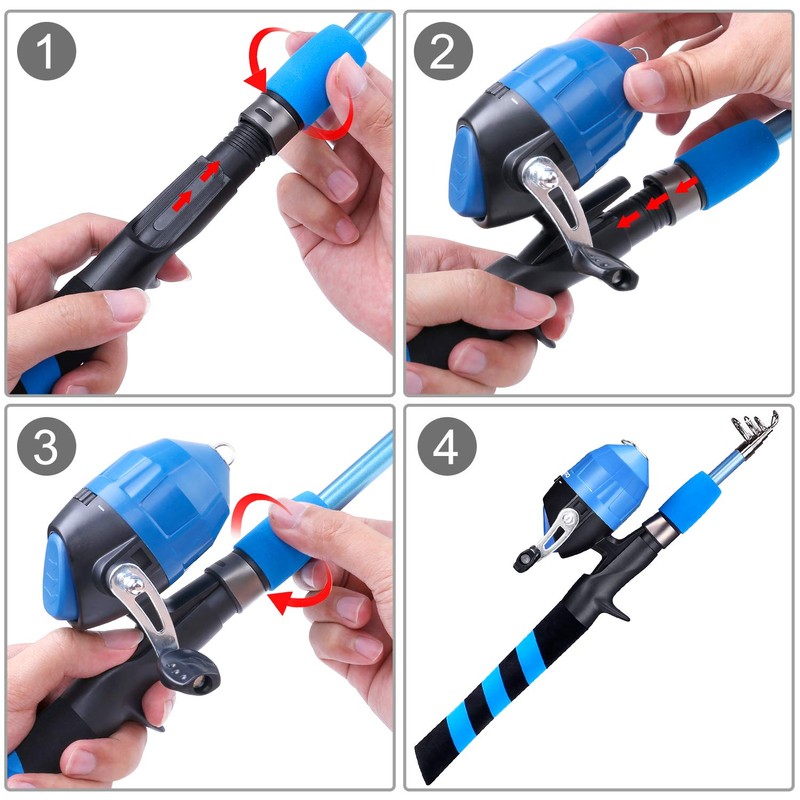 1

2

3

4