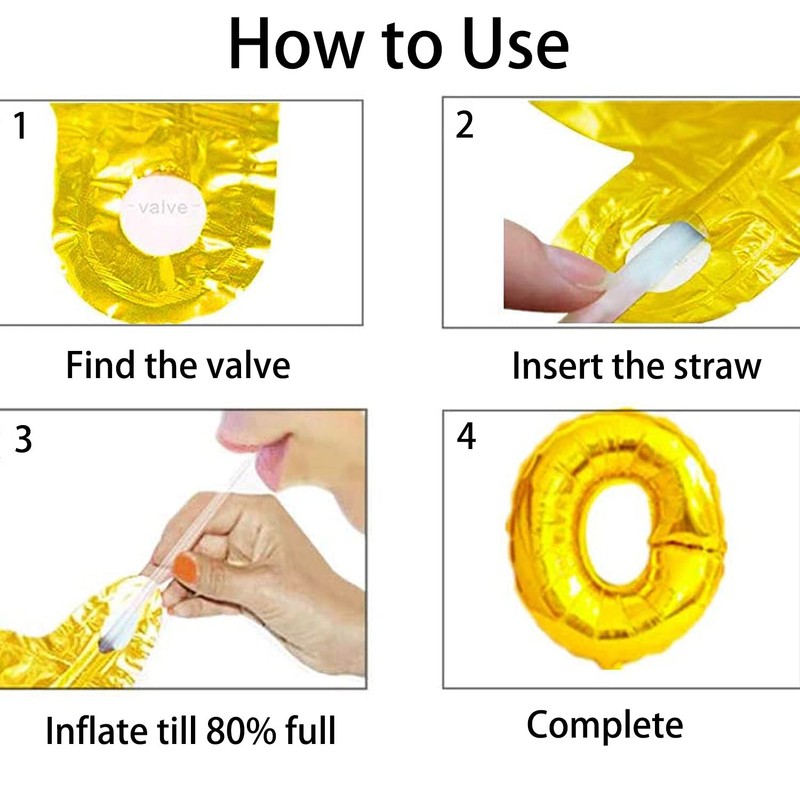 How to Use

1

valve

Find the valve

2

Insert the straw

3

Inflate till 80% full

4

Complete