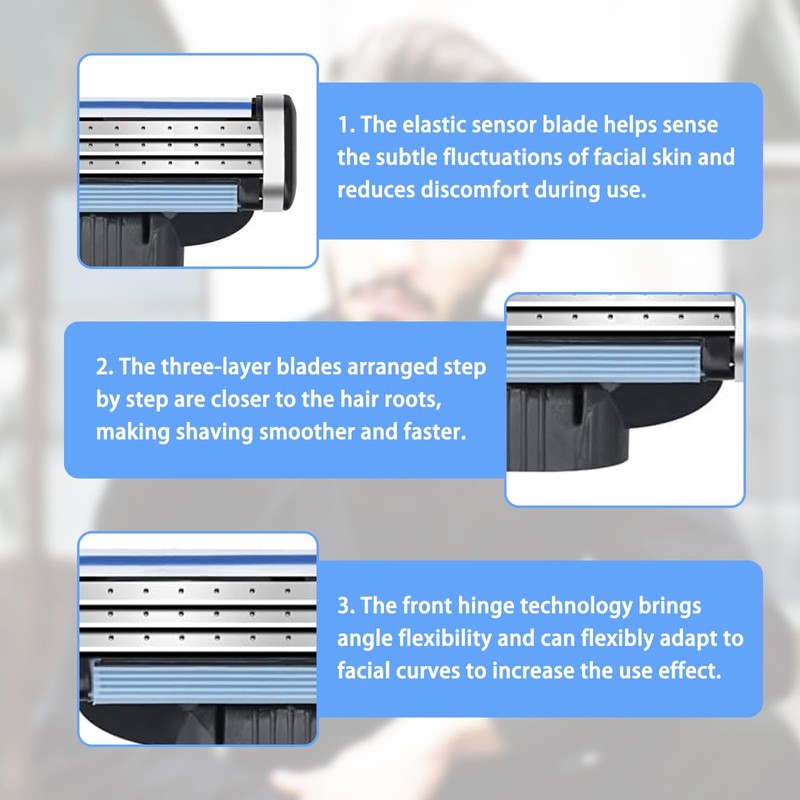 1. The elastic sensor blade helps sense the subtle fluctuations of facial skin and reduces discomfort during use.

2. The three-layer blades arranged step by step are closer to the hair roots, making shaving smoother and faster.

3. The front hinge technology brings angle flexibility and can flexibly adapt to facial curves to increase the use effect.