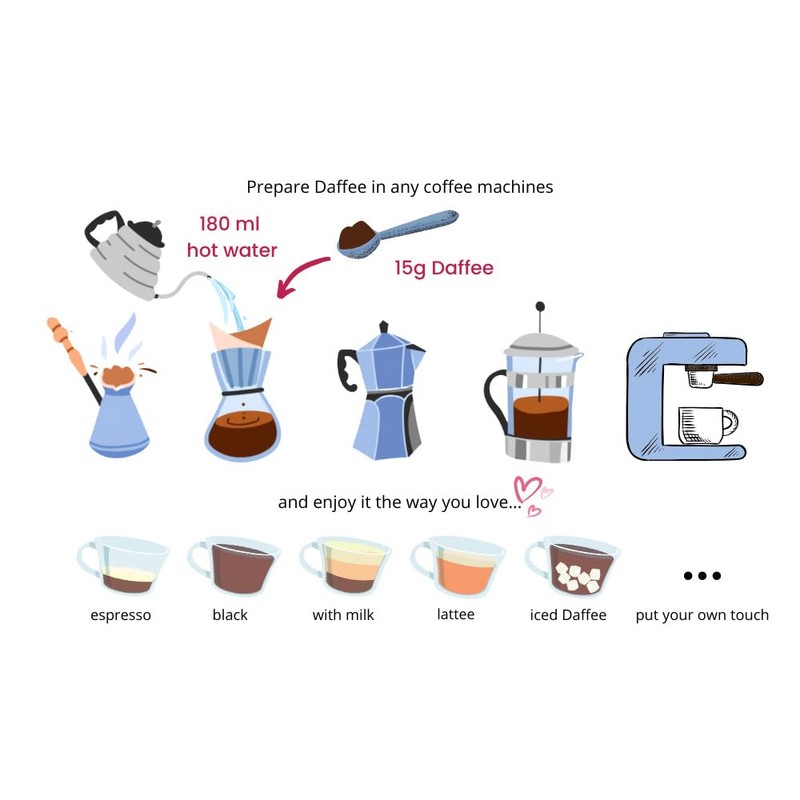 Prepare Daffee in any coffee machines

180 ml
hot water

15g Daffee

and enjoy it the way you love...

espresso

black

with milk

lattee

iced Daffee

...
put your own touch