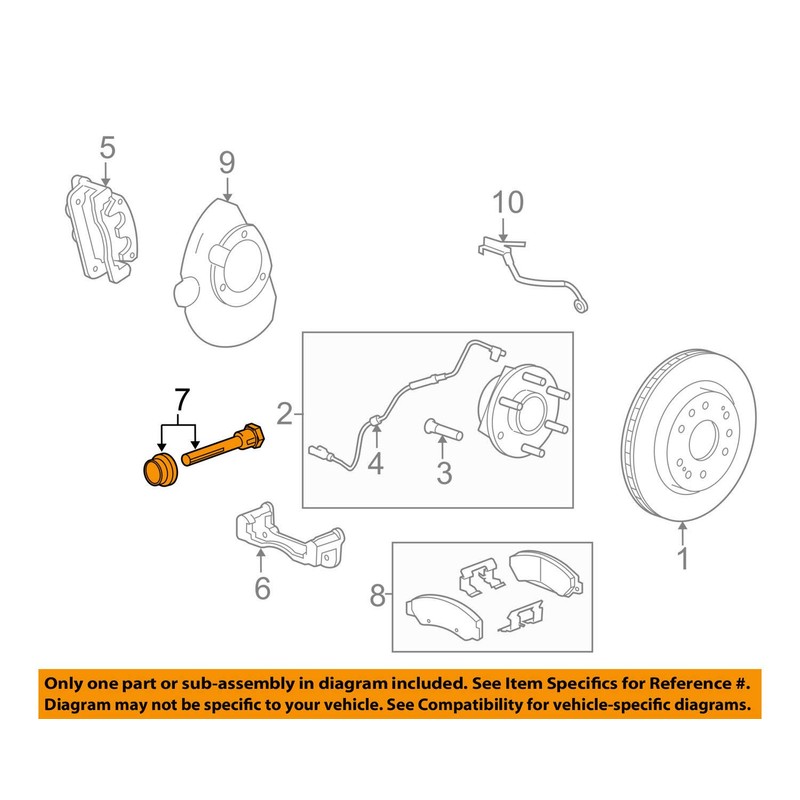 5
9
10
7
2
4
3
1
6
8

Only one part or sub-assembly in diagram included. See Item Specifics for Reference #. Diagram may not be specific to your vehicle. See Compatibility for vehicle-specific diagrams.