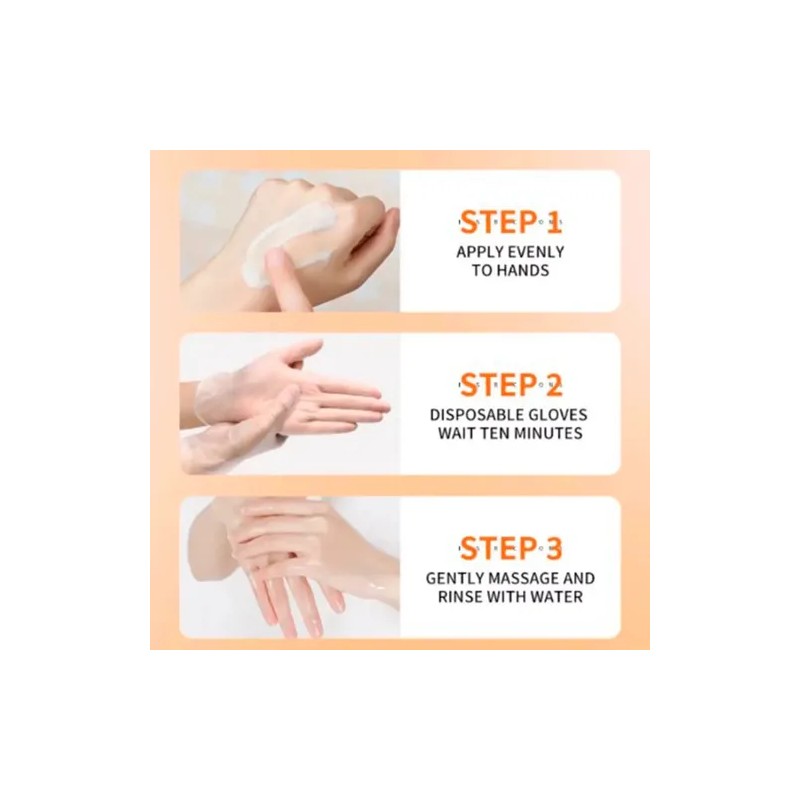 STEP 1
APPLY EVENLY
TO HANDS

STEP 2
DISPOSABLE GLOVES
WAIT TEN MINUTES

STEP 3
GENTLY MASSAGE AND
RINSE WITH WATER