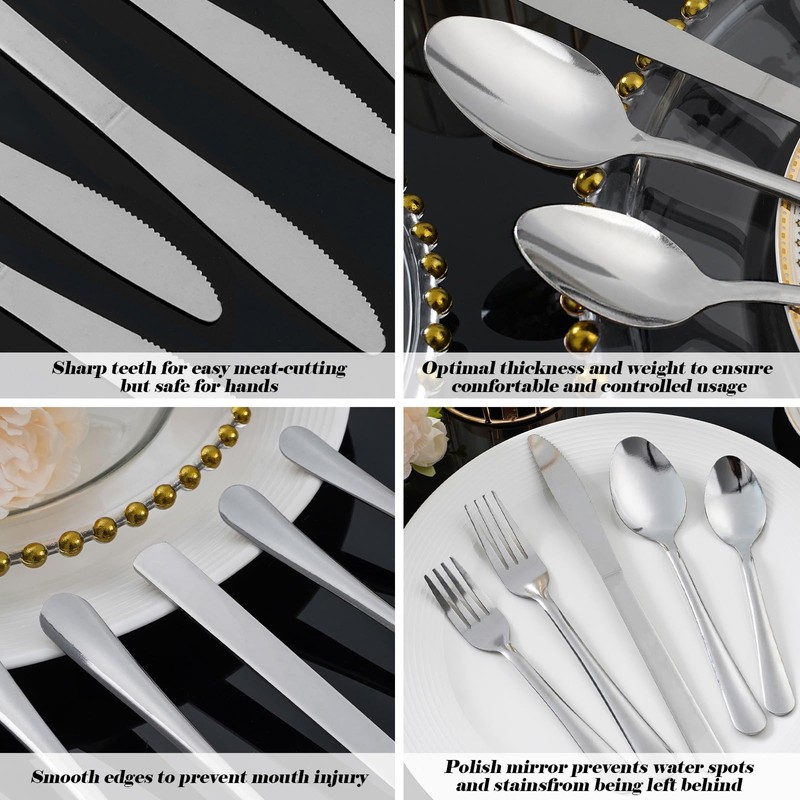 Sharp teeth for easy meat-cutting but safe for hands

Optimal thickness and weight to ensure comfortable and controlled usage

Smooth edges to prevent mouth injury

Polish mirror prevents water spots and stainsfrom being left behind