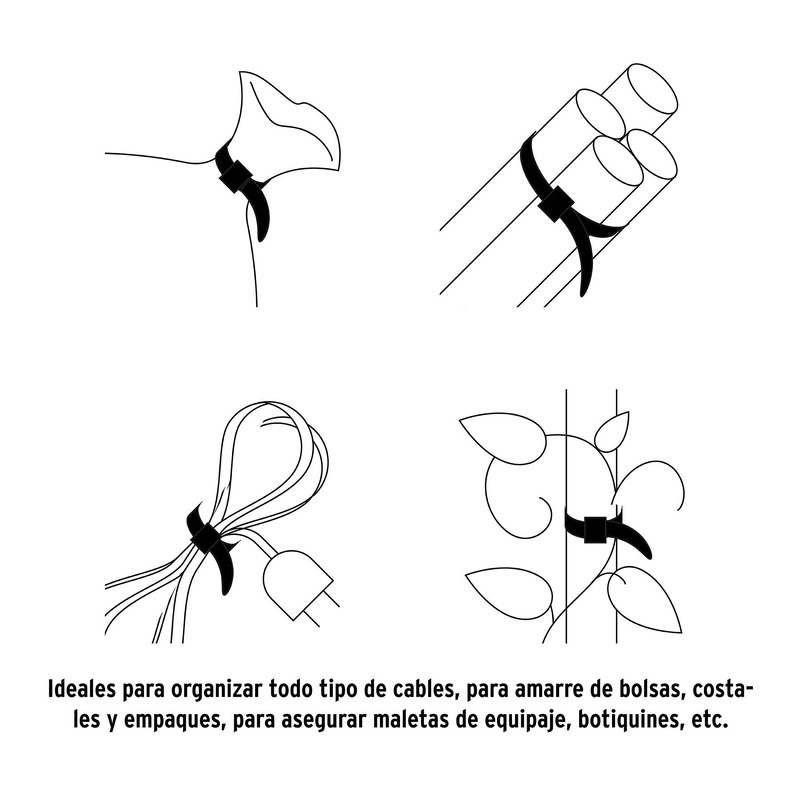 Ideales para organizar todo tipo de cables, para amarre de bolsas, costales y empaques, para asegurar maletas de equipaje, botiquines, etc.