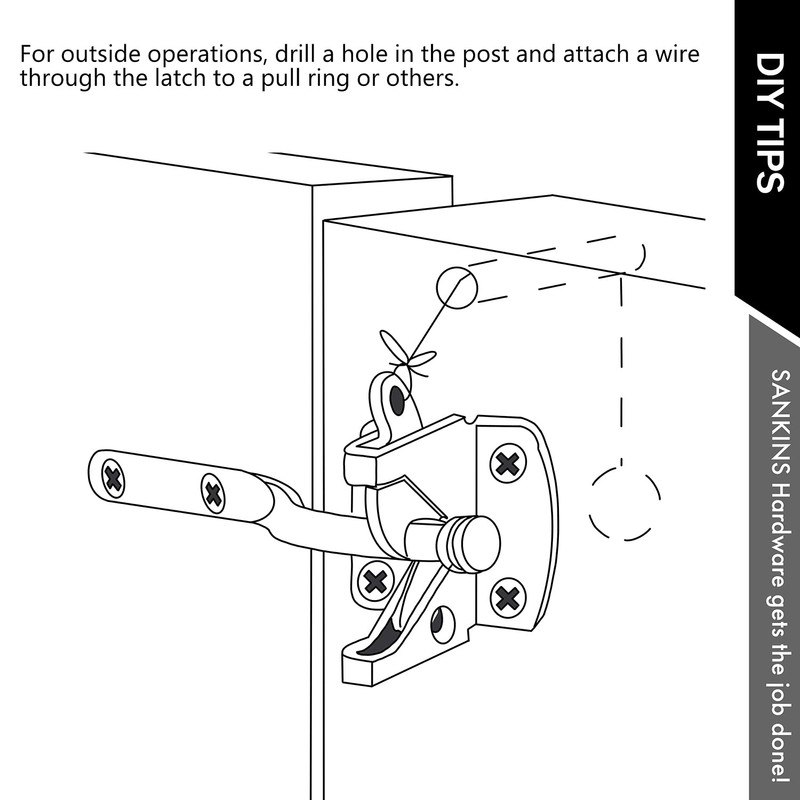 For outside operations, drill a hole in the post and attach a wire through the latch to a pull ring or others.

DIY TIPS

SANKINS Hardware gets the job done!