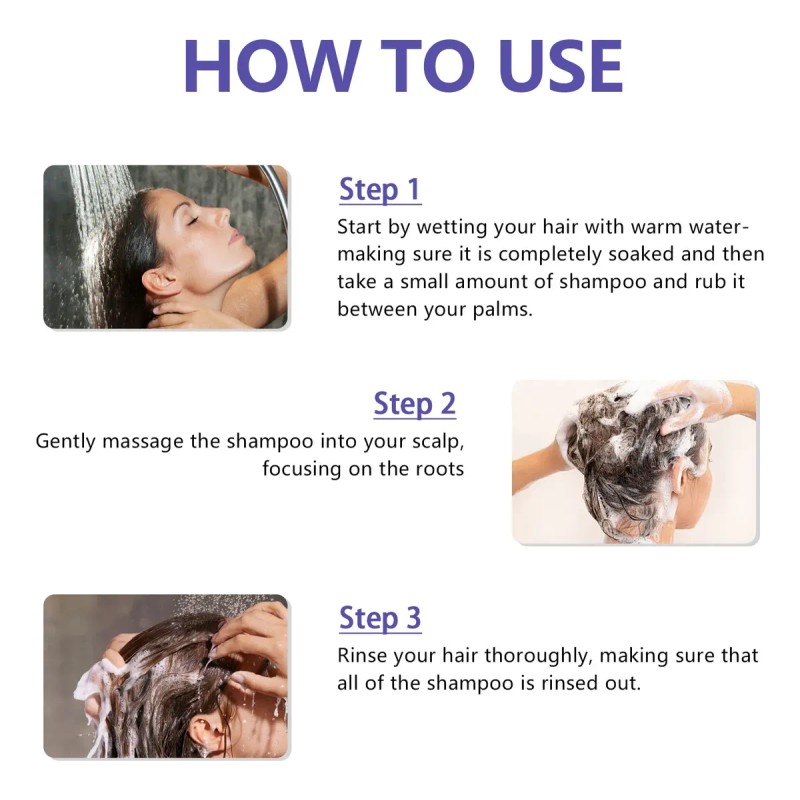 HOW TO USE

Step 1
Start by wetting your hair with warm water-making sure it is completely soaked and then take a small amount of shampoo and rub it between your palms.

Step 2
Gently massage the shampoo into your scalp, focusing on the roots

Step 3
Rinse your hair thoroughly, making sure that all of the shampoo is rinsed out.