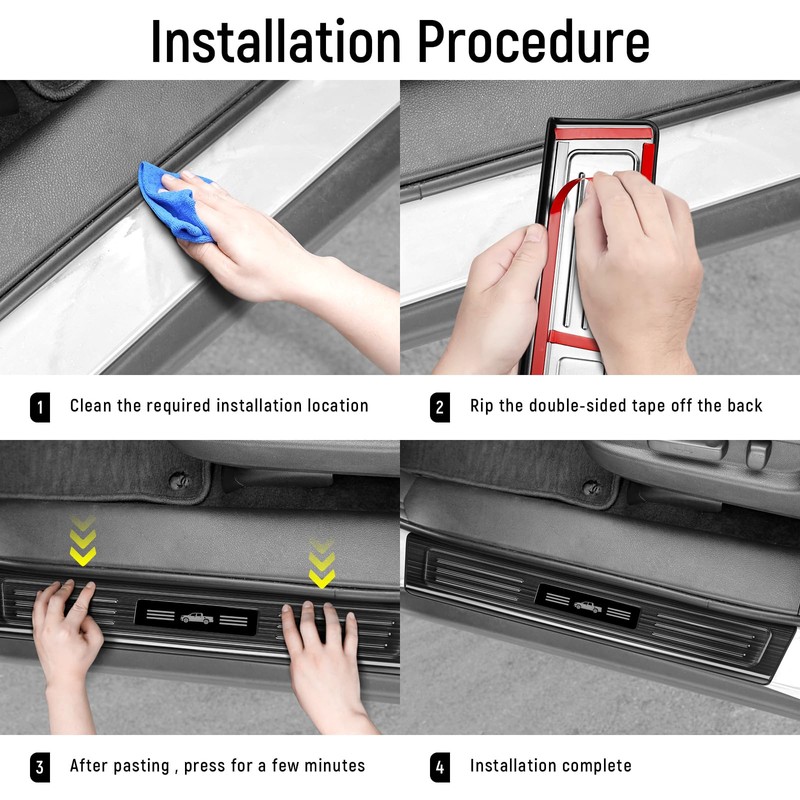 Installation Procedure

1 Clean the required installation location

2 Rip the double-sided tape off the back

3 After pasting , press for a few minutes

4 Installation complete