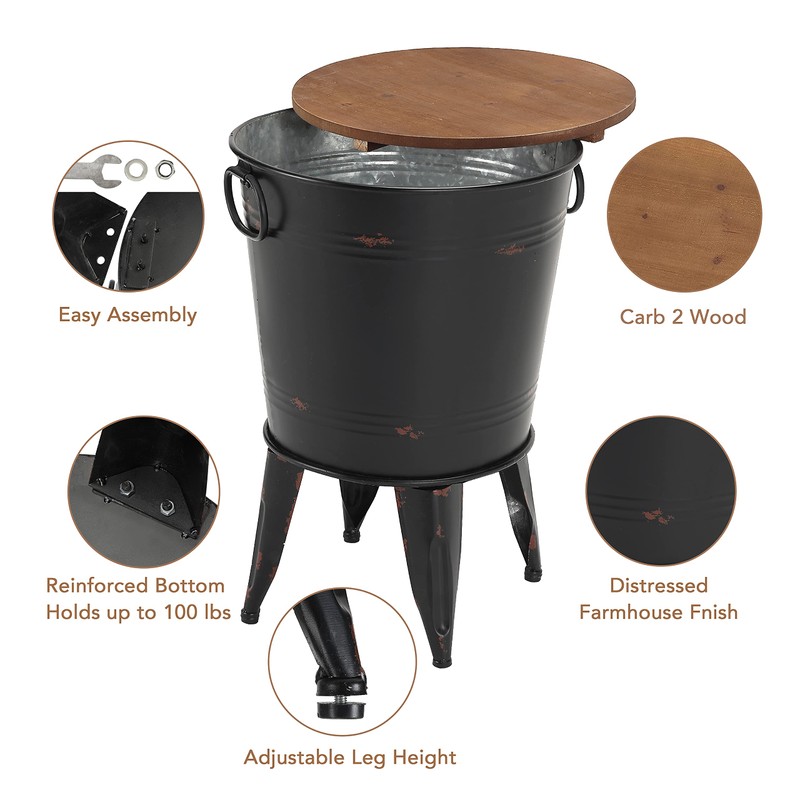 Easy Assembly

Carb 2 Wood

Reinforced Bottom
Holds up to 100 lbs

Distressed
Farmhouse Fnish

Adjustable Leg Height