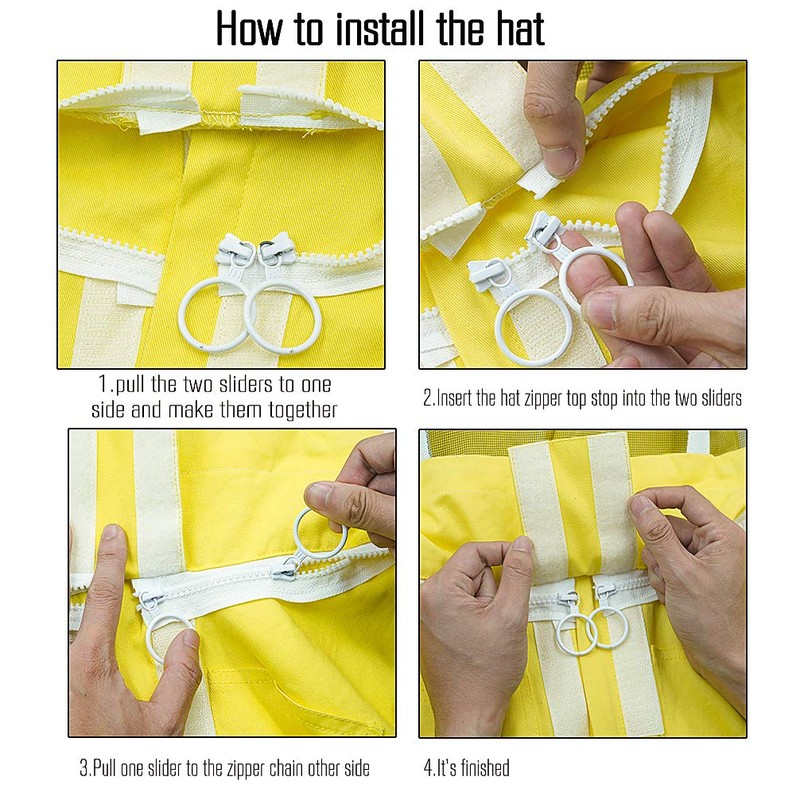 How to install the hat

1.pull the two sliders to one side and make them together

2.Insert the hat zipper top stop into the two sliders

3.Pull one slider to the zipper chain other side

4.It's finished