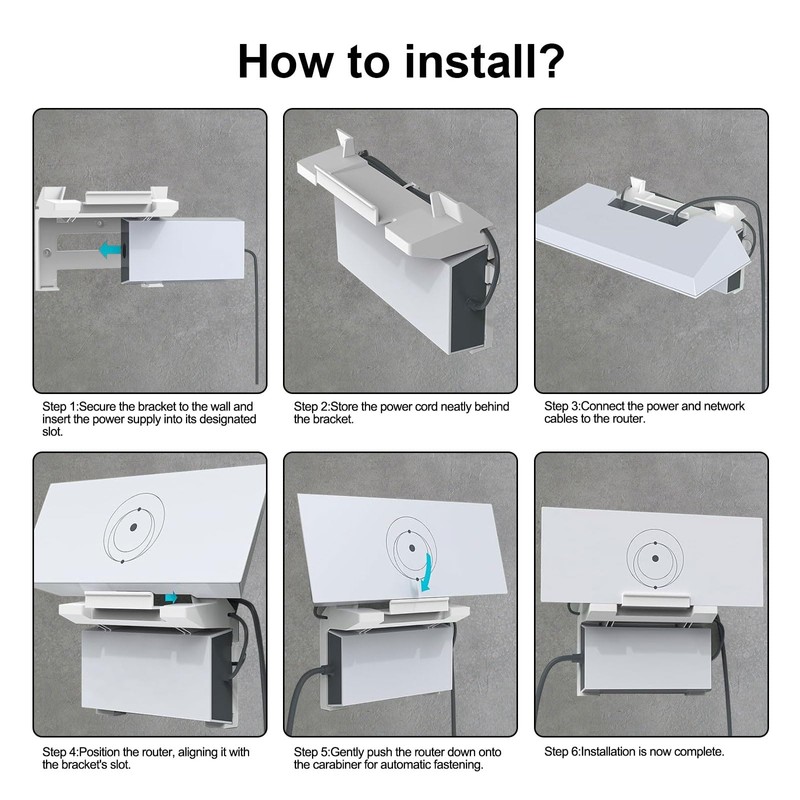 How to install?

Step 1:Secure the bracket to the wall and insert the power supply into its designated slot.

Step 2:Store the power cord neatly behind the bracket.

Step 3:Connect the power and network cables to the router.

Step 4:Position the router, aligning it with the bracket's slot.

Step 5:Gently push the router down onto the carabiner for automatic fastening.

Step 6:Installation is now complete.