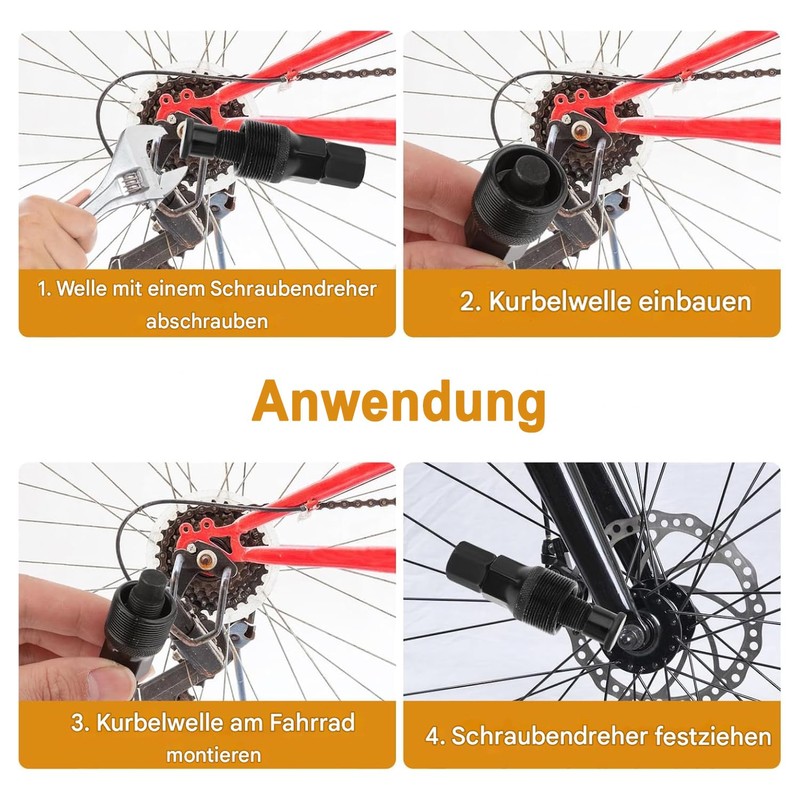 1. Welle mit einem Schraubendreher abschrauben

2. Kurbelwelle einbauen

Anwendung

3. Kurbelwelle am Fahrrad montieren

4. Schraubendreher festziehen