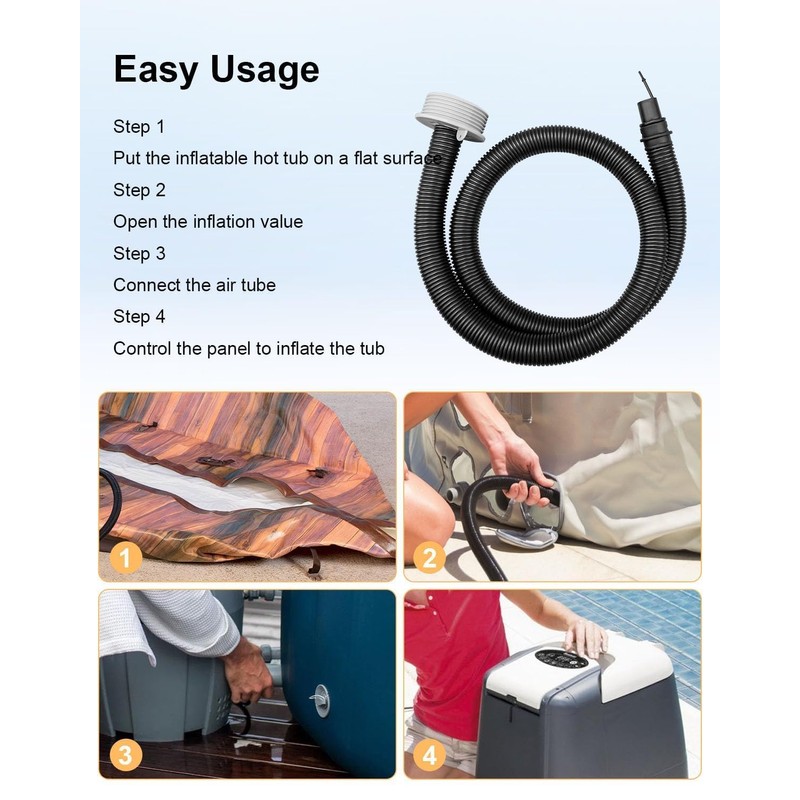 Easy Usage

Step 1

Put the inflatable hot tub on a flat surface

Step 2

Open the inflation value

Step 3

Connect the air tube

Step 4

Control the panel to inflate the tub

1

2

3

4