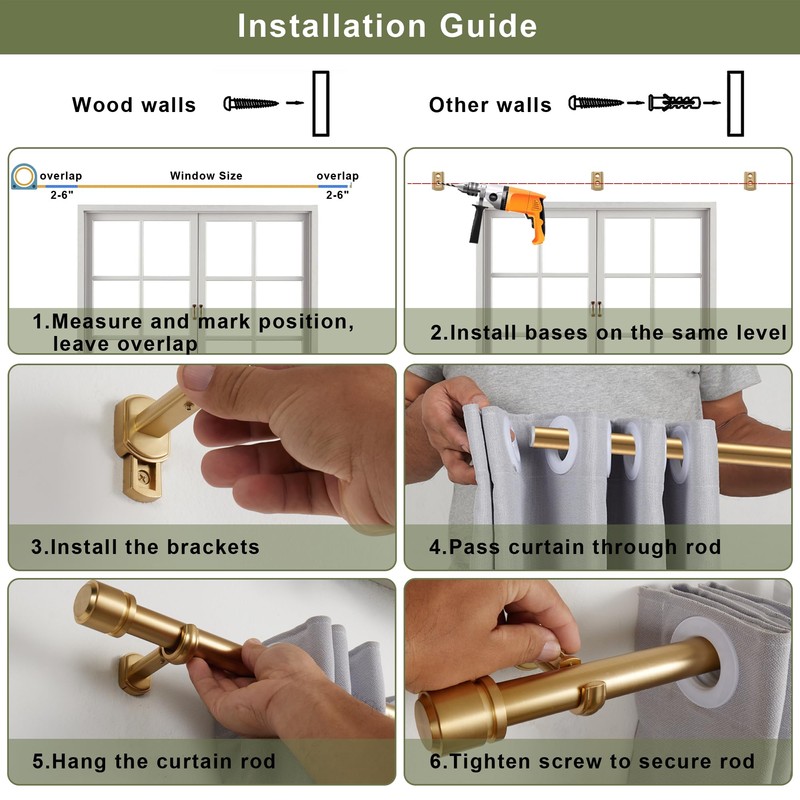 Installation Guide

Wood walls

Other walls

overlap 2-6"

Window Size

overlap 2-6"

1.Measure and mark position, leave overlap

2.Install bases on the same level

3.Install the brackets

4.Pass curtain through rod

5.Hang the curtain rod

6.Tighten screw to secure rod