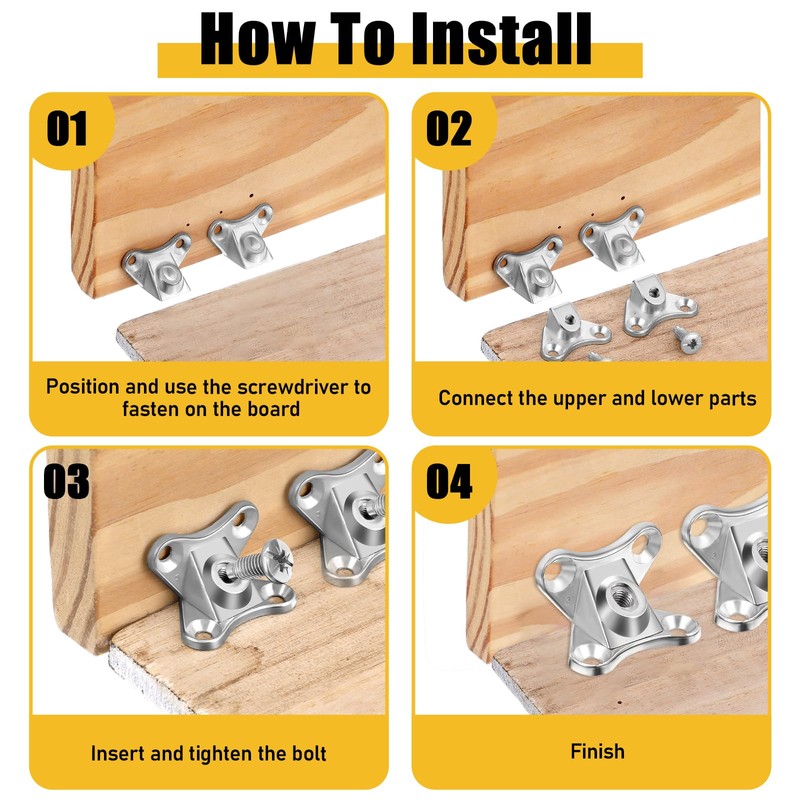 How To Install

01

Position and use the screwdriver to fasten on the board

02

Connect the upper and lower parts

03

Insert and tighten the bolt

04

Finish