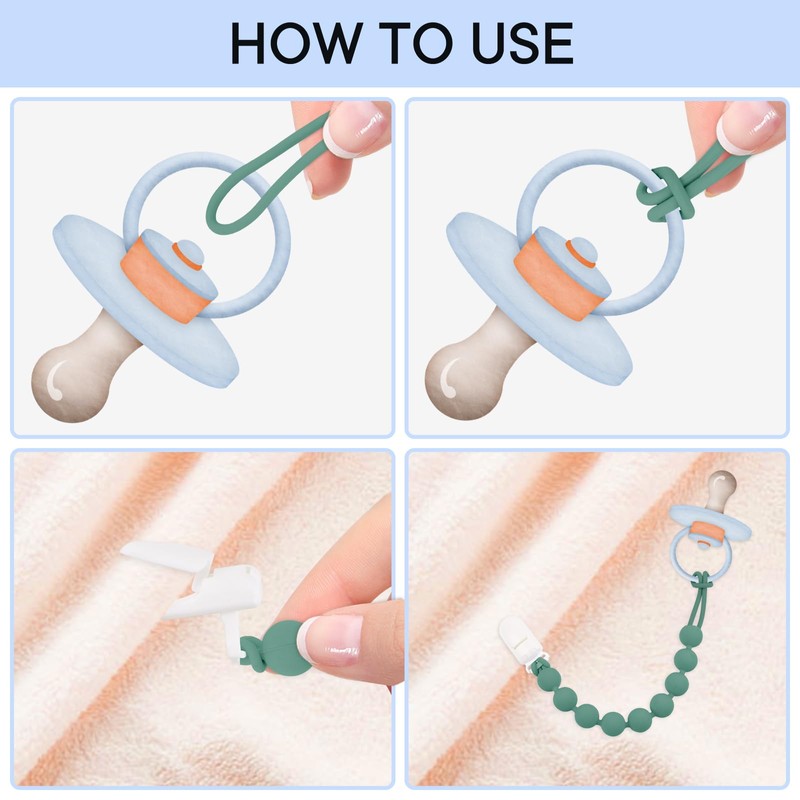 HOW TO USE