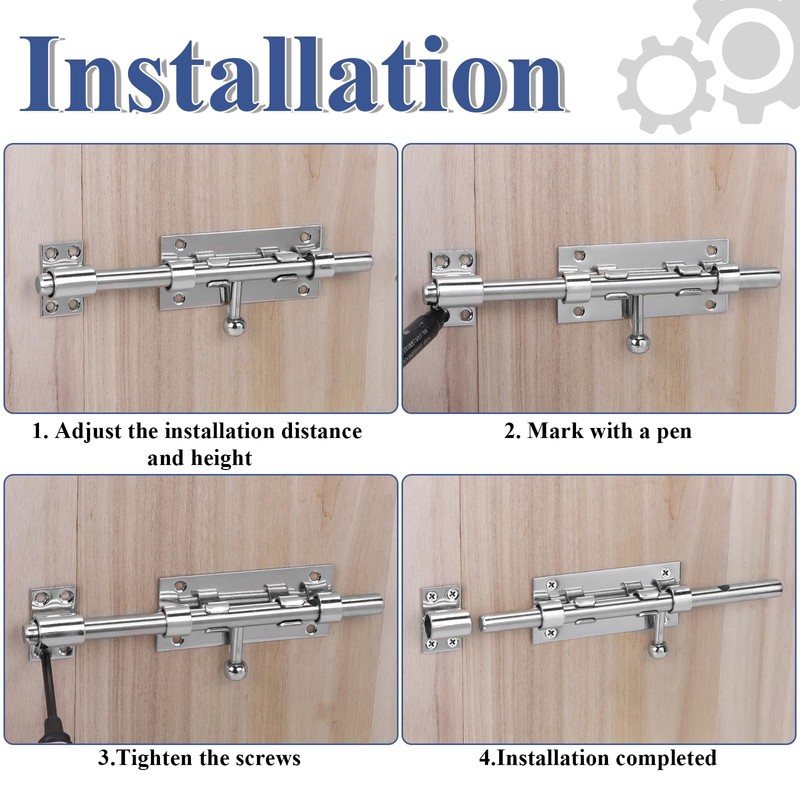 Installation

1. Adjust the installation distance and height

2. Mark with a pen

3.Tighten the screws

4.Installation completed