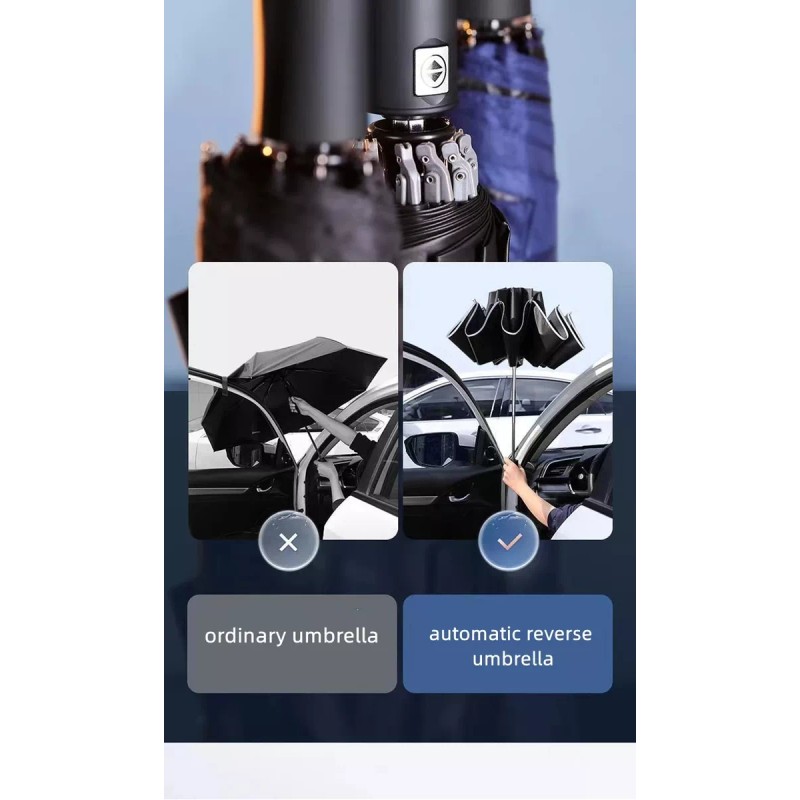 ordinary umbrella

automatic reverse umbrella