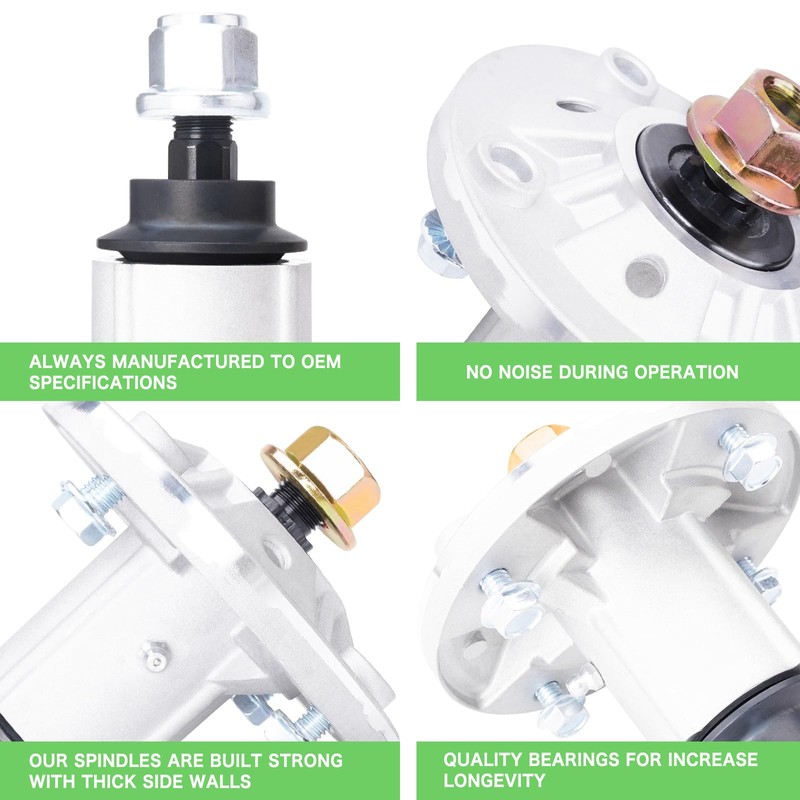 ALWAYS MANUFACTURED TO OEM SPECIFICATIONS

NO NOISE DURING OPERATION

OUR SPINDLES ARE BUILT STRONG WITH THICK SIDE WALLS

QUALITY BEARINGS FOR INCREASE LONGEVITY