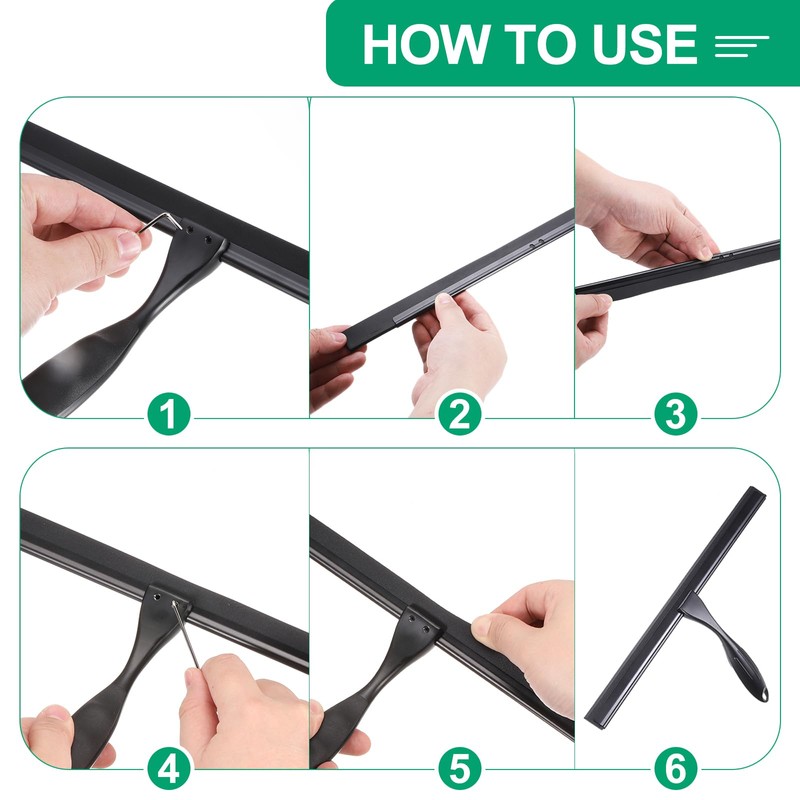 HOW TO USE

1

2

3

4

5

6