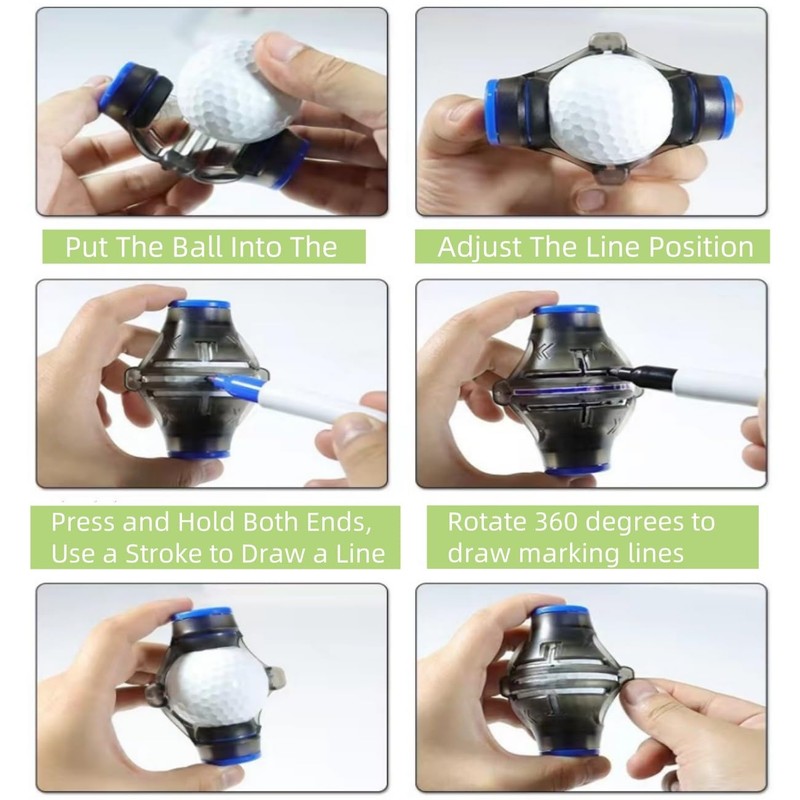 Put The Ball Into The

Adjust The Line Position

Press and Hold Both Ends, Use a Stroke to Draw a Line

Rotate 360 degrees to draw marking lines