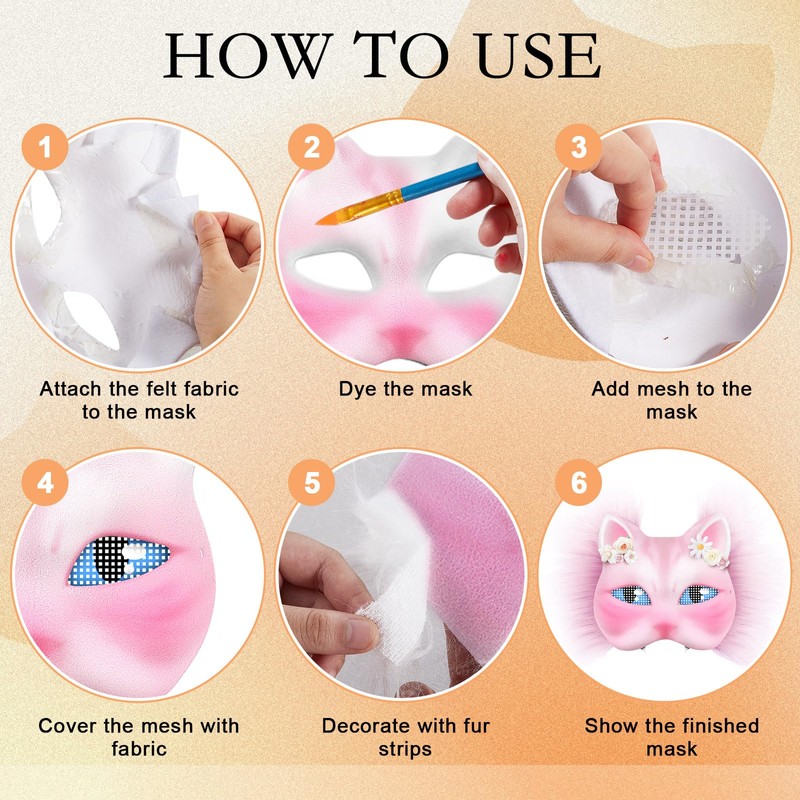 HOW TO USE

1

Attach the felt fabric to the mask

2

Dye the mask

3

Add mesh to the mask

4

Cover the mesh with fabric

5

Decorate with fur strips

6

Show the finished mask