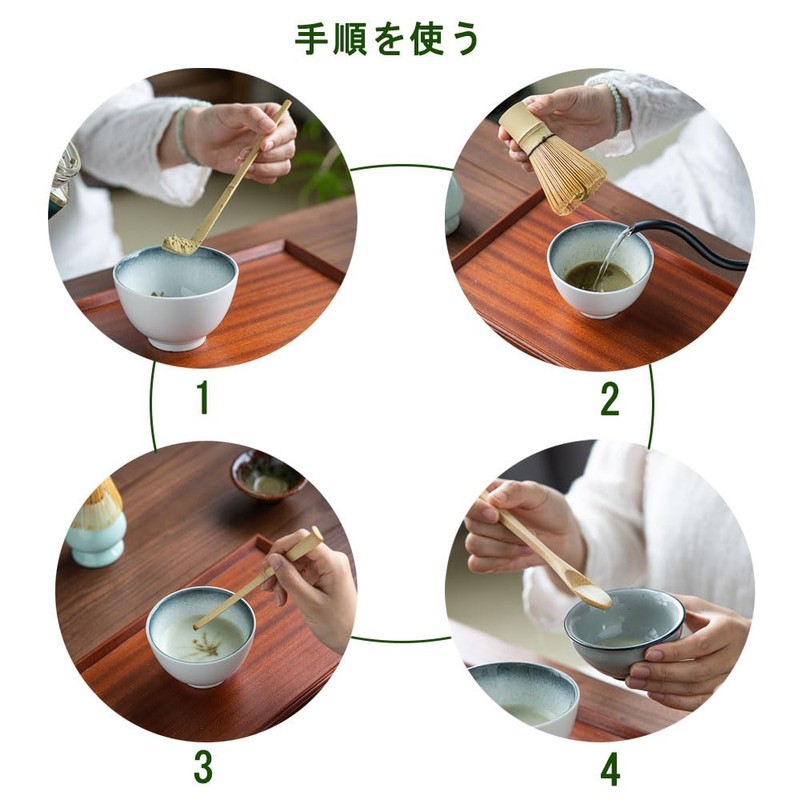 手順を使う

1

2

3

4