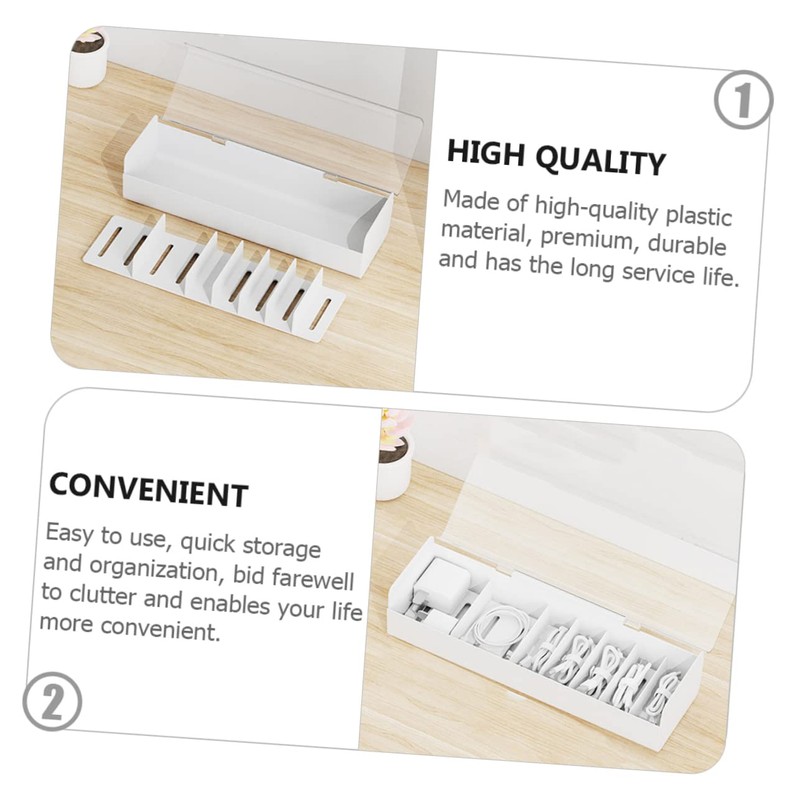 ①

HIGH QUALITY

Made of high-quality plastic material, premium, durable and has the long service life.

CONVENIENT

Easy to use, quick storage and organization, bid farewell to clutter and enables your life more convenient.

②