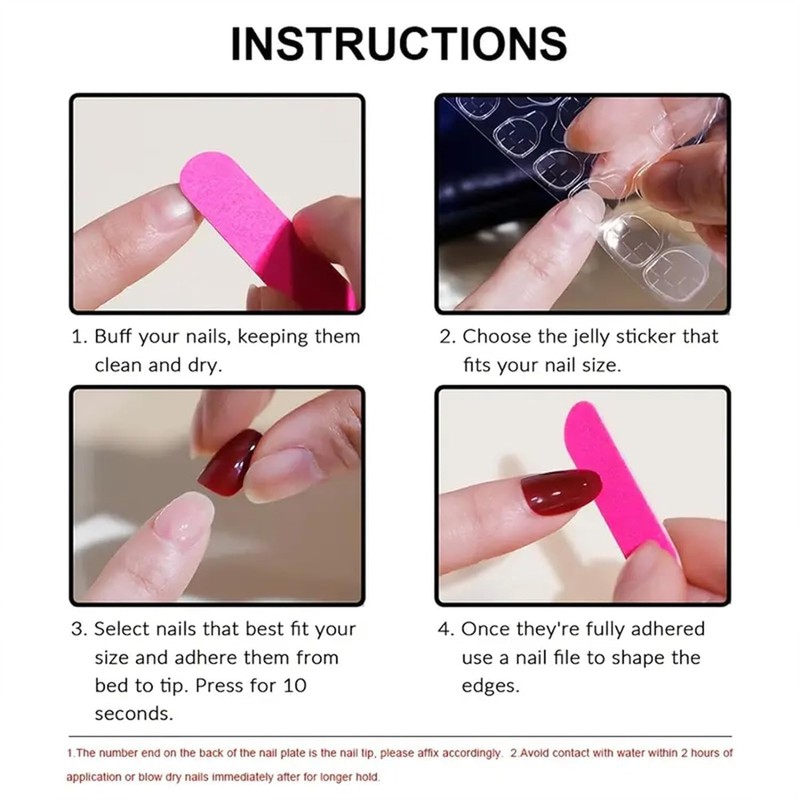 INSTRUCTIONS

1. Buff your nails, keeping them clean and dry.

2. Choose the jelly sticker that fits your nail size.

3. Select nails that best fit your size and adhere them from bed to tip. Press for 10 seconds.

4. Once they're fully adhered use a nail file to shape the edges.

1.The number end on the back of the nail plate is the nail tip, please affix accordingly. 2.Avoid contact with water within 2 hours of application or blow dry nails immediately after for longer hold.