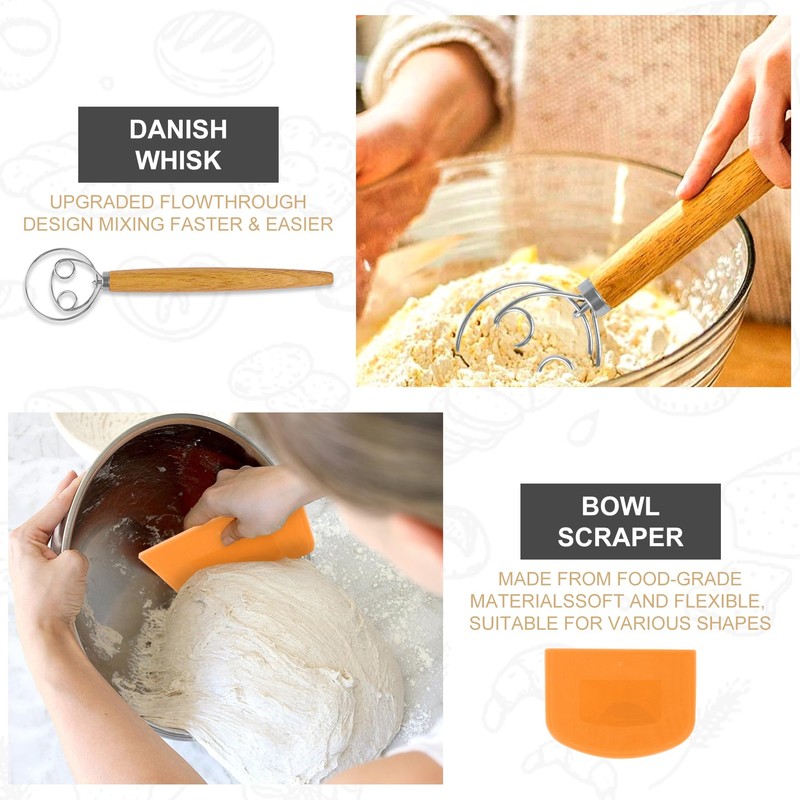 DANISH WHISK

UPGRADED FLOWTHROUGH DESIGN MIXING FASTER & EASIER

BOWL SCRAPER

MADE FROM FOOD-GRADE MATERIALSSOFT AND FLEXIBLE, SUITABLE FOR VARIOUS SHAPES