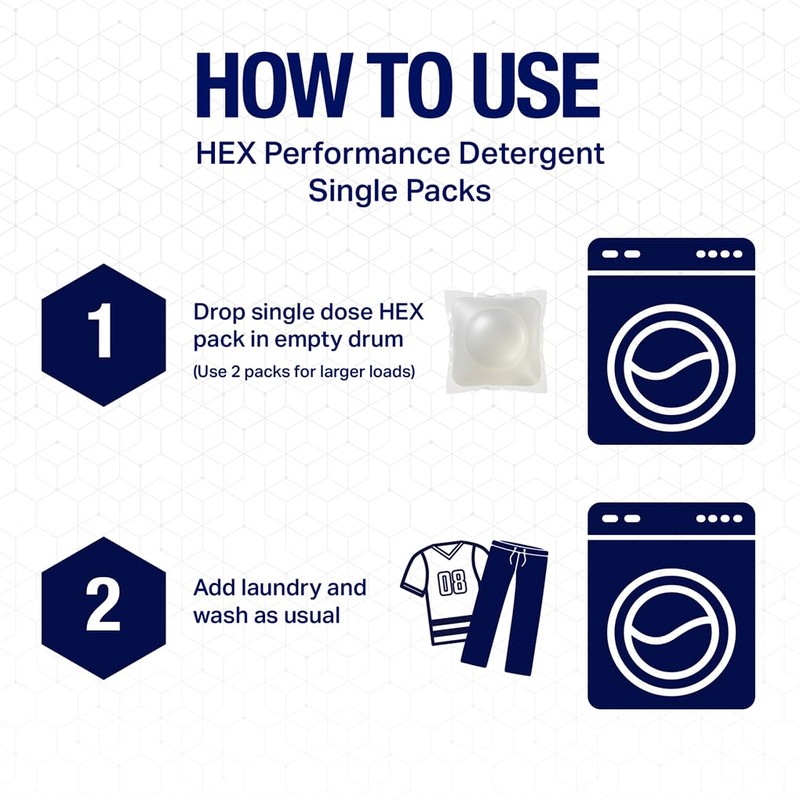 HOW TO USE
HEX Performance Detergent Single Packs

1

Drop single dose HEX pack in empty drum
(Use 2 packs for larger loads)

2

Add laundry and wash as usual

08