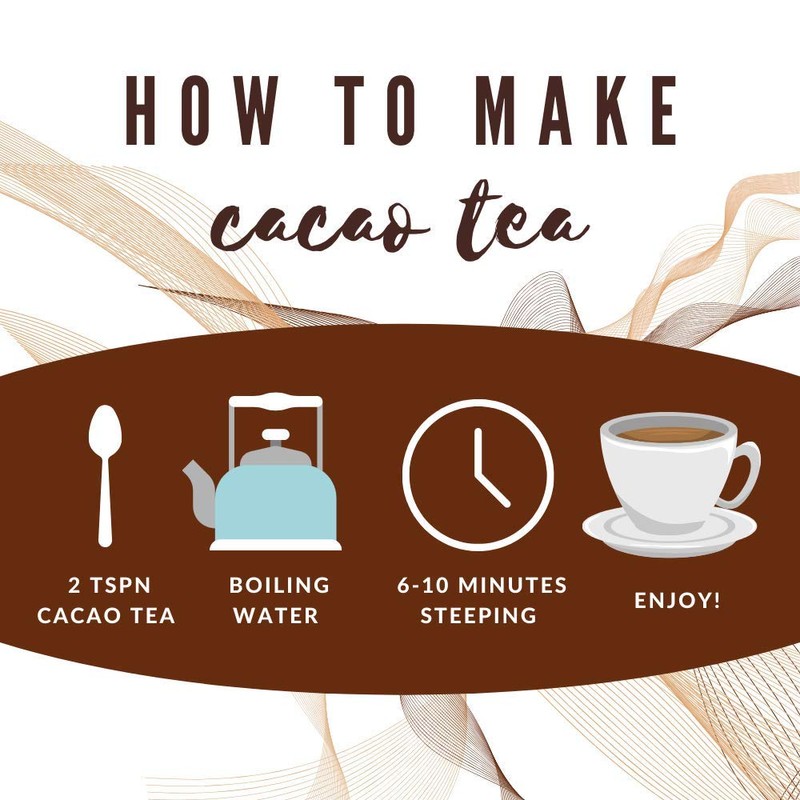 HOW TO MAKE
cacao tea

2 TSPN
CACAO TEA

BOILING
WATER

6-10 MINUTES
STEEPING

ENJOY!