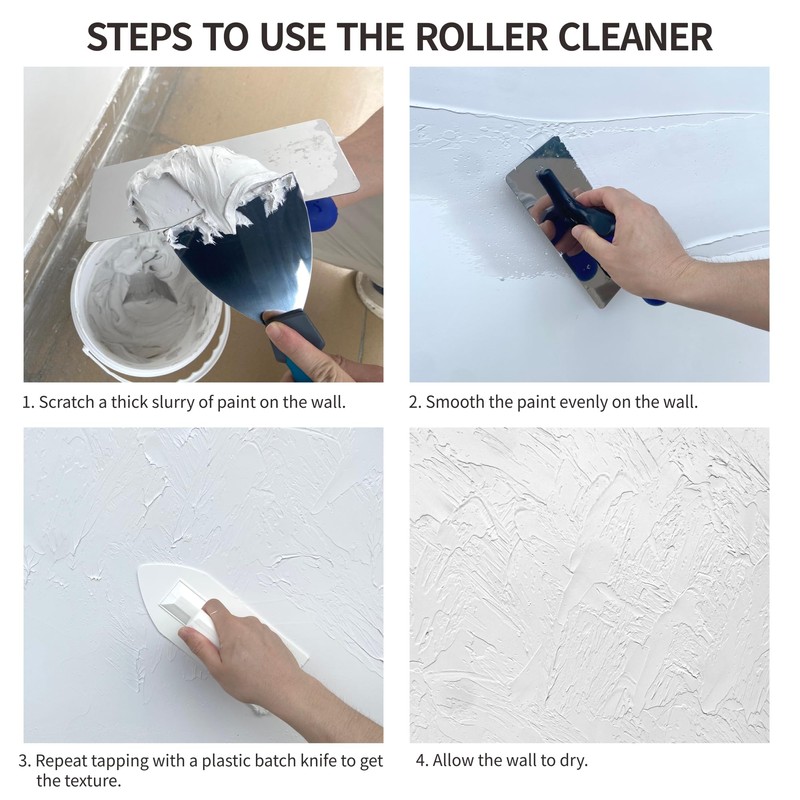 STEPS TO USE THE ROLLER CLEANER

1. Scratch a thick slurry of paint on the wall.

2. Smooth the paint evenly on the wall.

3. Repeat tapping with a plastic batch knife to get the texture.

4. Allow the wall to dry.