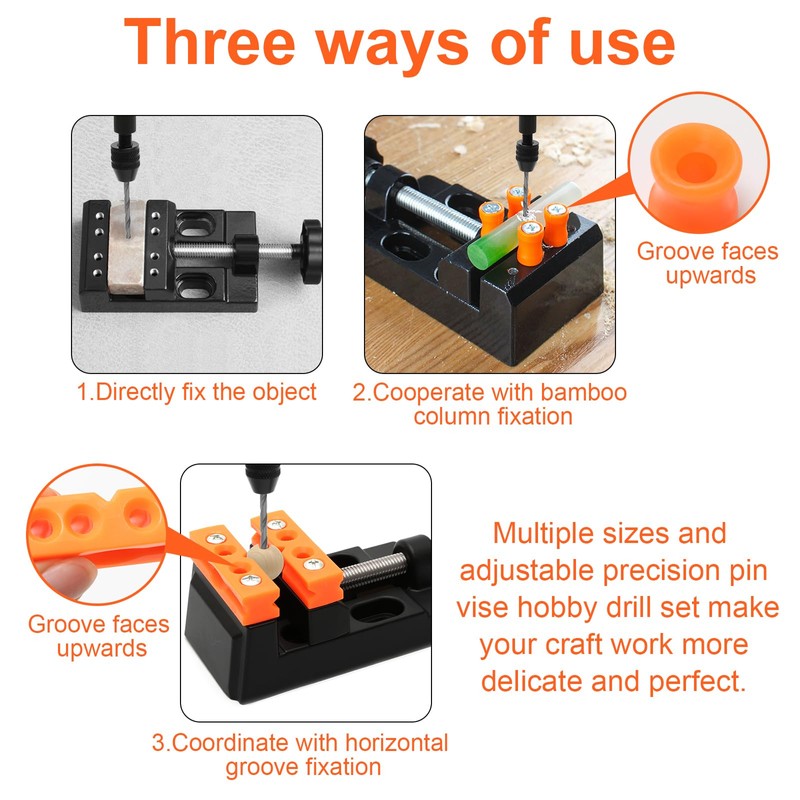 Three ways of use

1.Directly fix the object

2.Cooperate with bamboo column fixation

Groove faces upwards

Groove faces upwards

3.Coordinate with horizontal groove fixation

Multiple sizes and adjustable precision pin vise hobby drill set make your craft work more delicate and perfect.