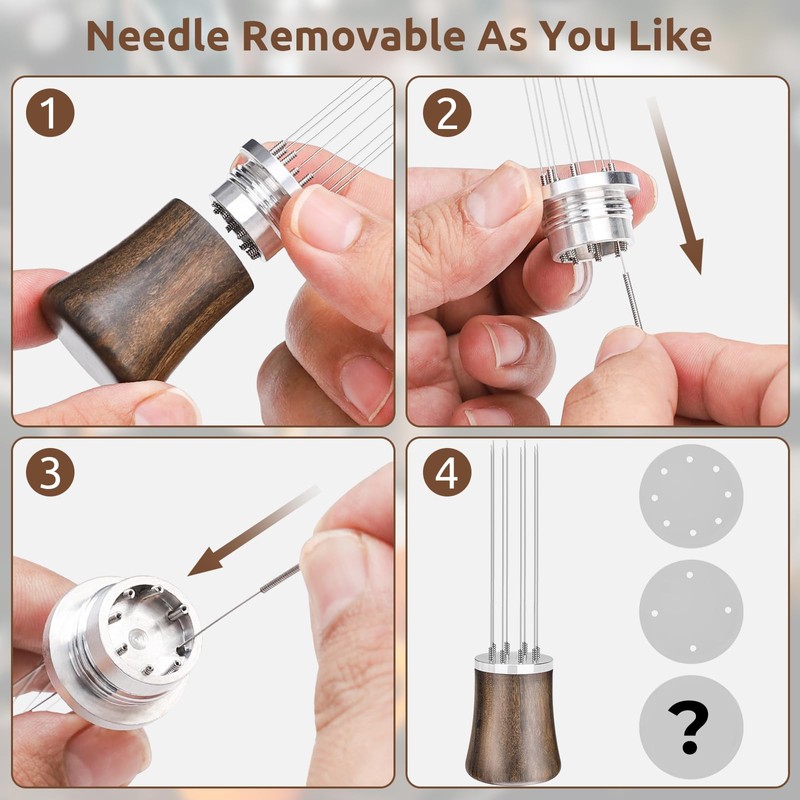 Needle Removable As You Like

1

2

3

4

?