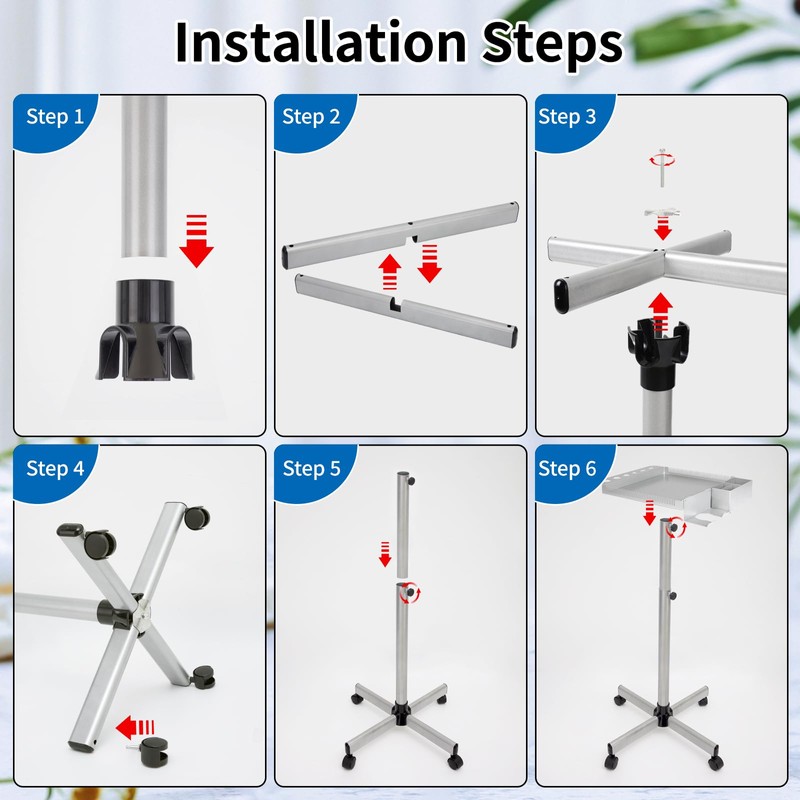 Installation Steps

Step 1

Step 2

Step 3

Step 4

Step 5

Step 6