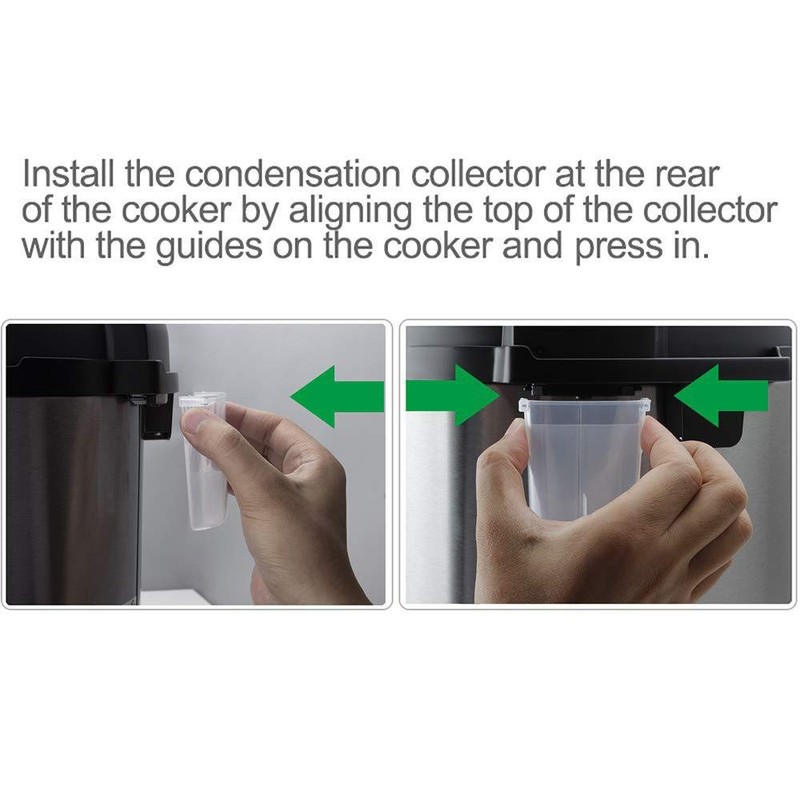 Install the condensation collector at the rear of the cooker by aligning the top of the collector with the guides on the cooker and press in.