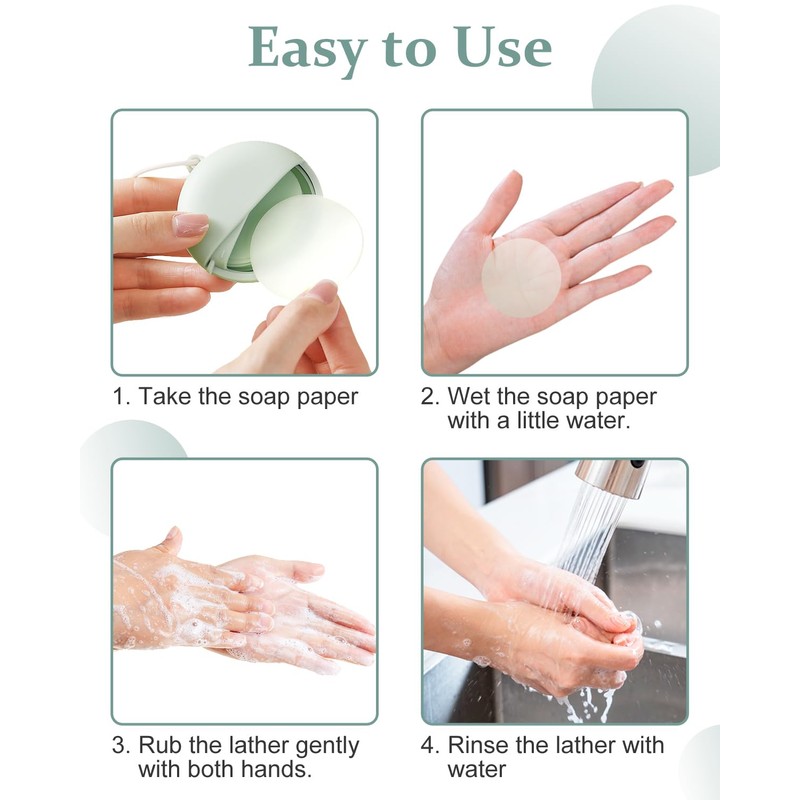 Easy to Use

1. Take the soap paper

2. Wet the soap paper with a little water.

3. Rub the lather gently with both hands.

4. Rinse the lather with water