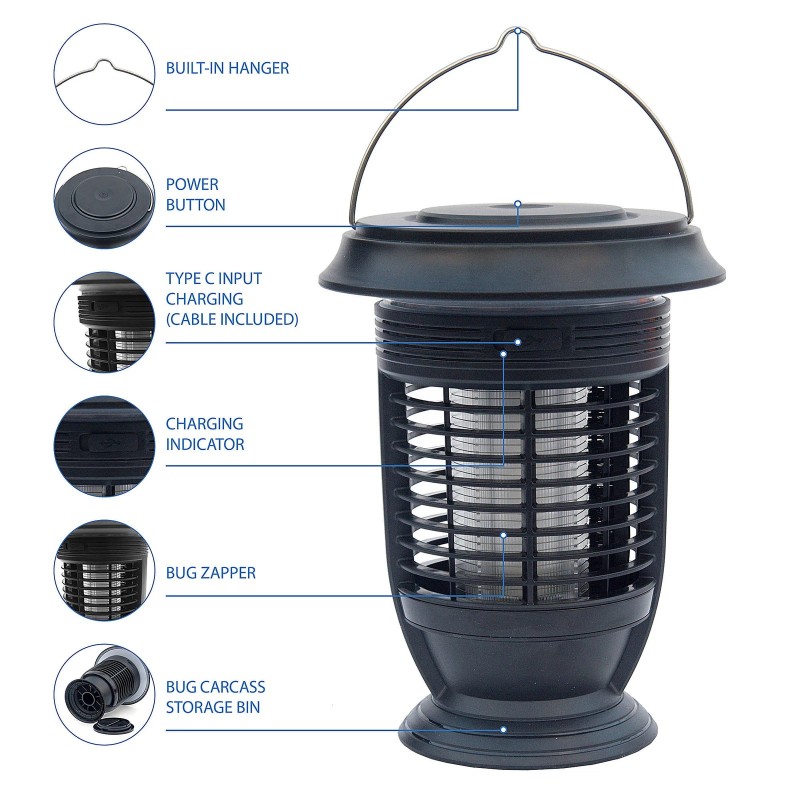 BUILT-IN HANGER

POWER
BUTTON

TYPE C INPUT
CHARGING
(CABLE INCLUDED)

CHARGING
INDICATOR

BUG ZAPPER

BUG CARCASS
STORAGE BIN