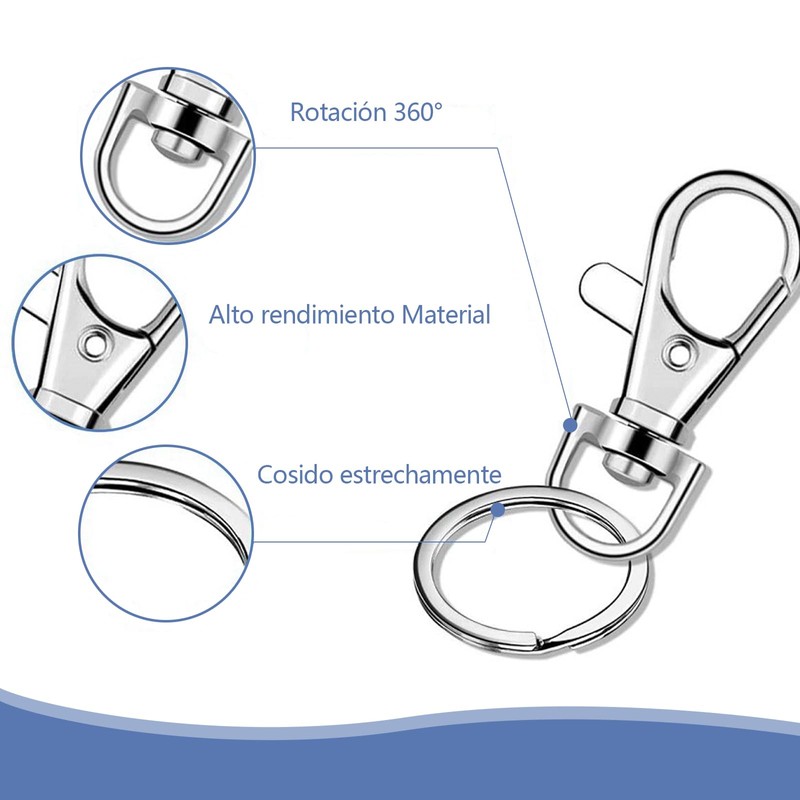 Rotación 360°

Alto rendimiento Material

Cosido estrechamente