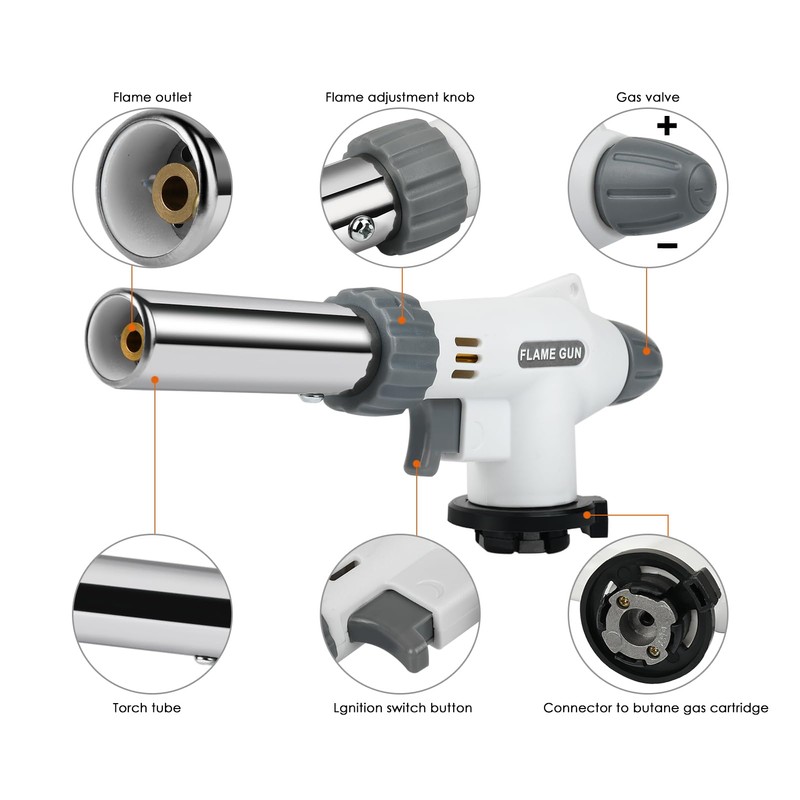 Flame outlet

Flame adjustment knob

Gas valve

+

-

FLAME GUN

Torch tube

Lgnition switch button

Connector to butane gas cartridge