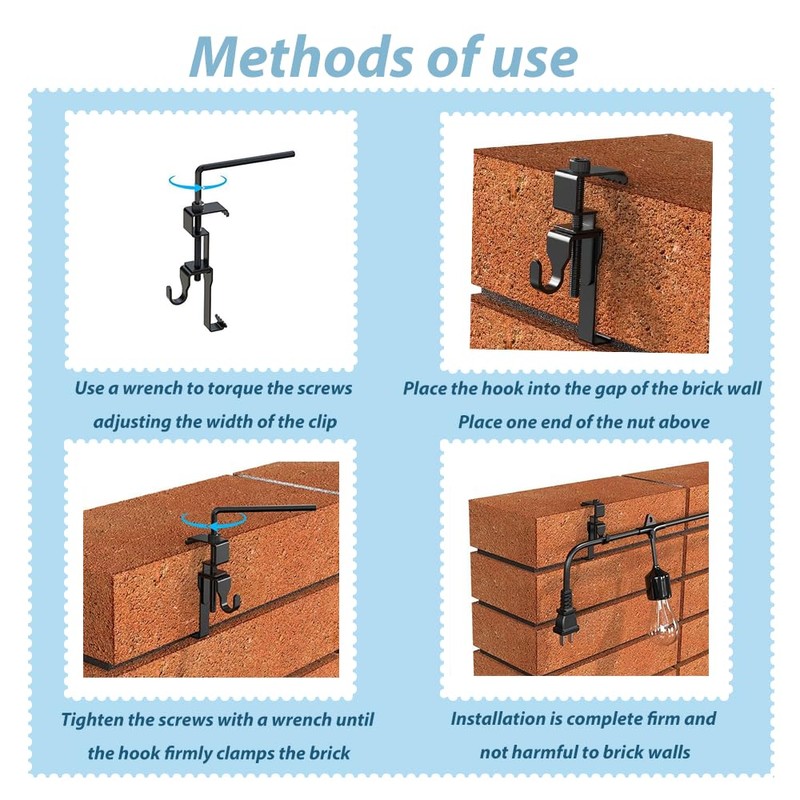 Methods of use

Use a wrench to torque the screws adjusting the width of the clip

Place the hook into the gap of the brick wall Place one end of the nut above

Tighten the screws with a wrench until the hook firmly clamps the brick

Installation is complete firm and not harmful to brick walls