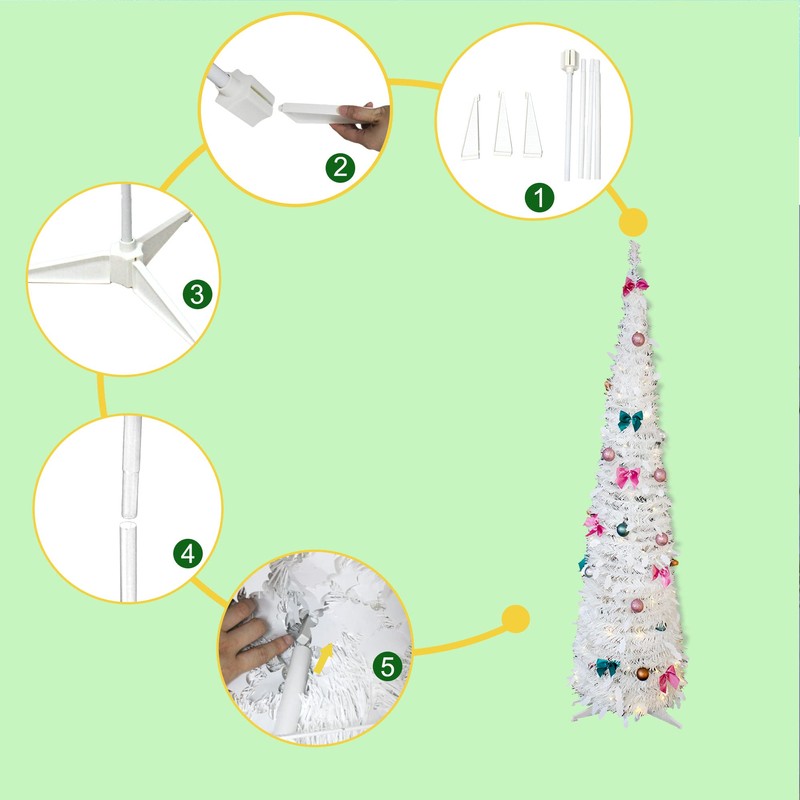 2

1

3

4

5