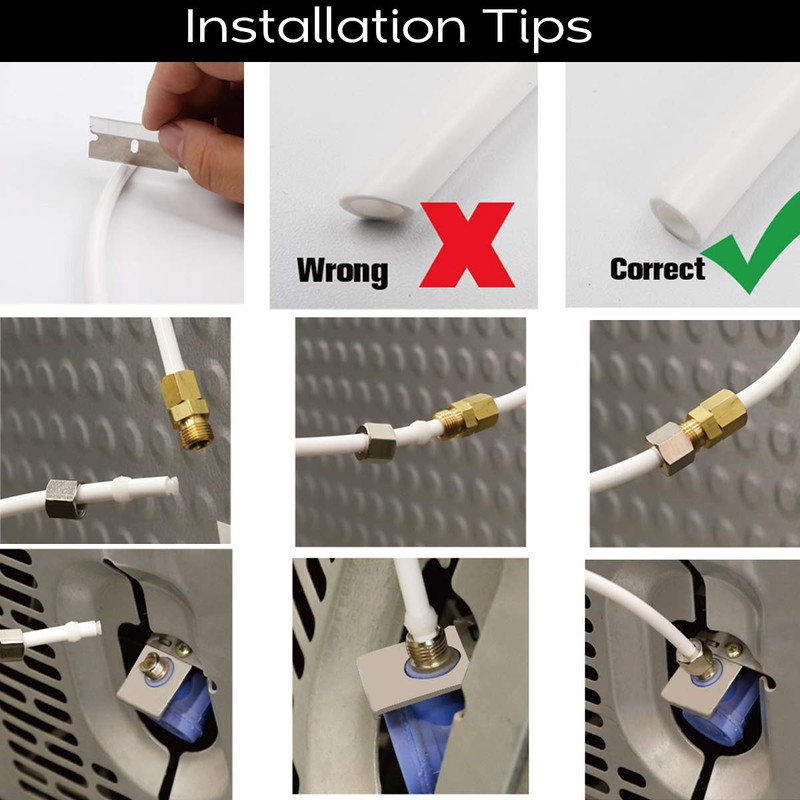 Installation Tips

Wrong

Correct