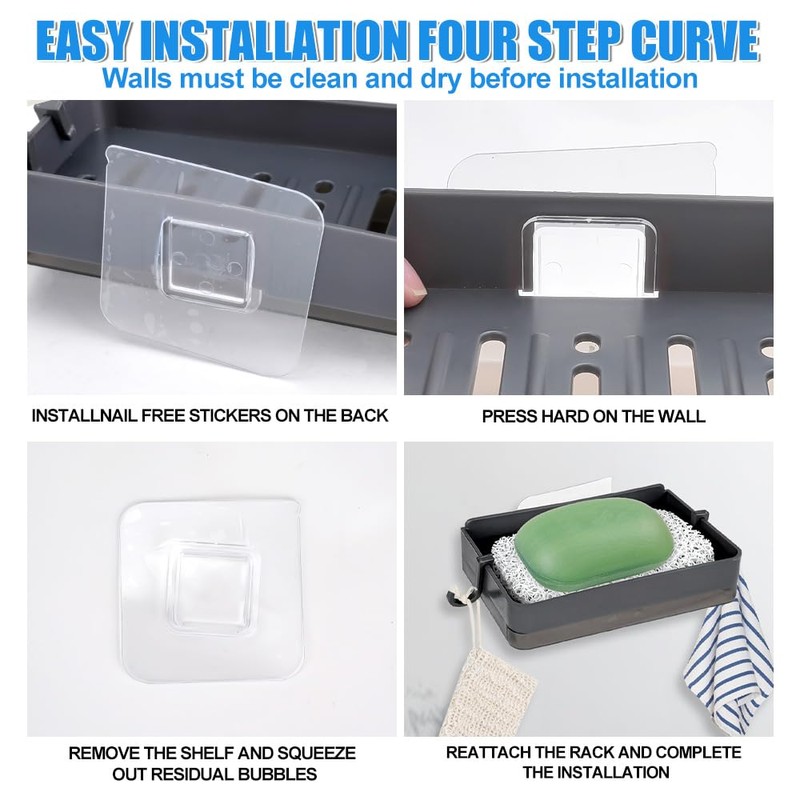 EASY INSTALLATION FOUR STEP CURVE
Walls must be clean and dry before installation

INSTALLNAIL FREE STICKERS ON THE BACK

PRESS HARD ON THE WALL

REMOVE THE SHELF AND SQUEEZE OUT RESIDUAL BUBBLES

REATTACH THE RACK AND COMPLETE THE INSTALLATION