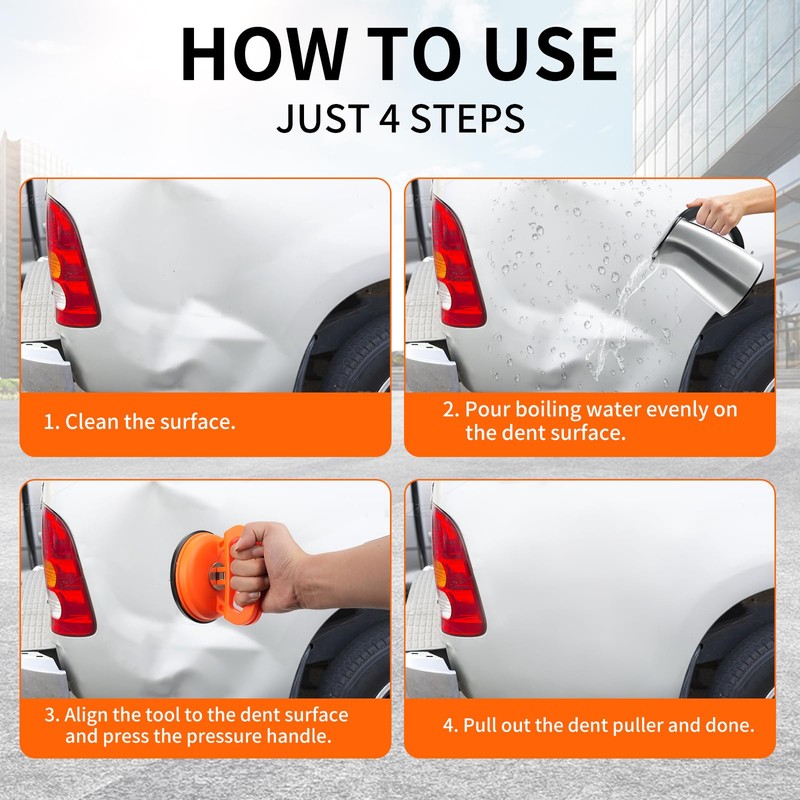 HOW TO USE
JUST 4 STEPS

1. Clean the surface.

2. Pour boiling water evenly on the dent surface.

3. Align the tool to the dent surface and press the pressure handle.

4. Pull out the dent puller and done.